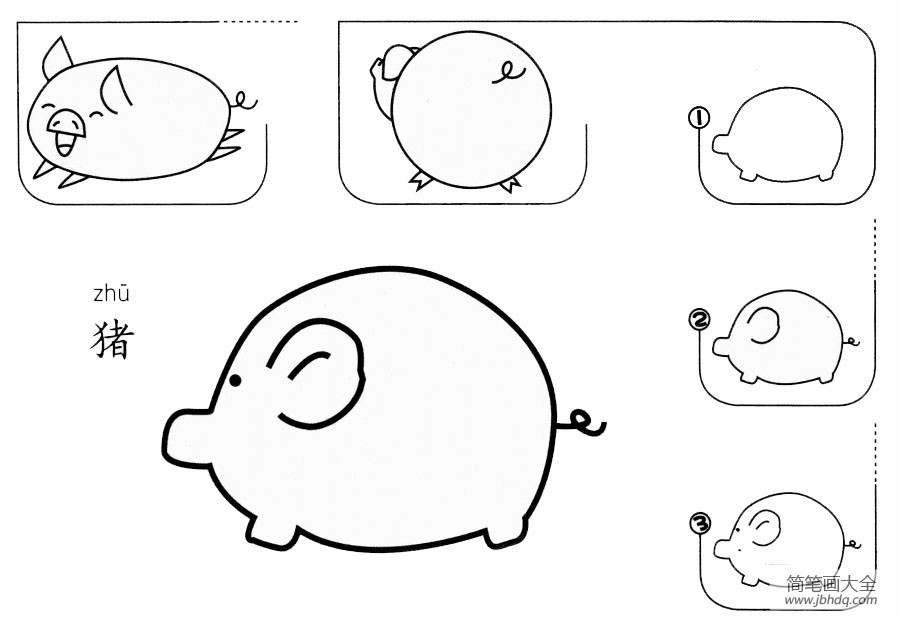 ①

zhū
猪

②

③

简笔画大全
www.jbhdq.com